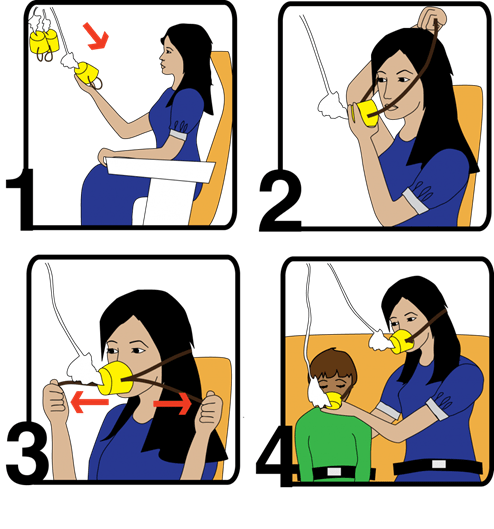 1

2

3

4